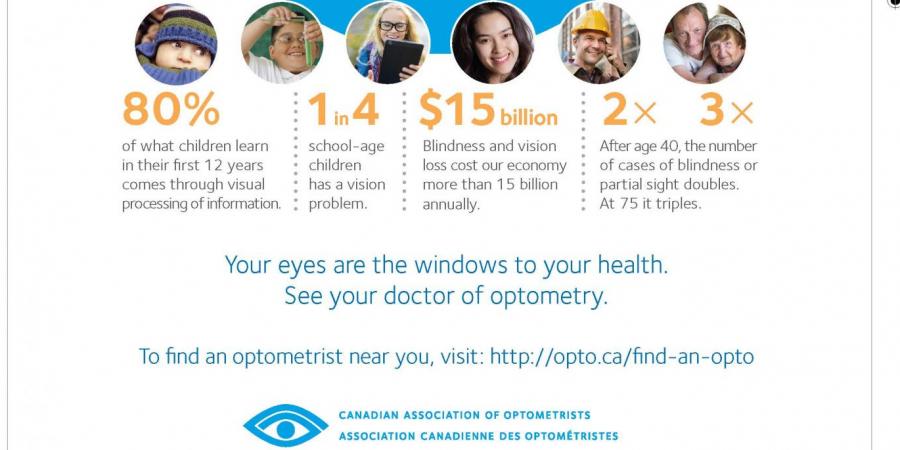 80%
of what children learn in their first 12 years comes through visual processing of information.

1 in 4
school-age children has a vision problem.

$15 billion
Blindness and vision loss cost our economy more than 15 billion annually.

2× 3×
After age 40, the number of cases of blindness or partial sight doubles. At 75 it triples.

Your eyes are the windows to your health.
See your doctor of optometry.

To find an optometrist near you, visit: http://opto.ca/find-an-opto

CANADIAN ASSOCIATION OF OPTOMETRISTS
ASSOCIATION CANADIENNE DES OPTOMÉTRISTES